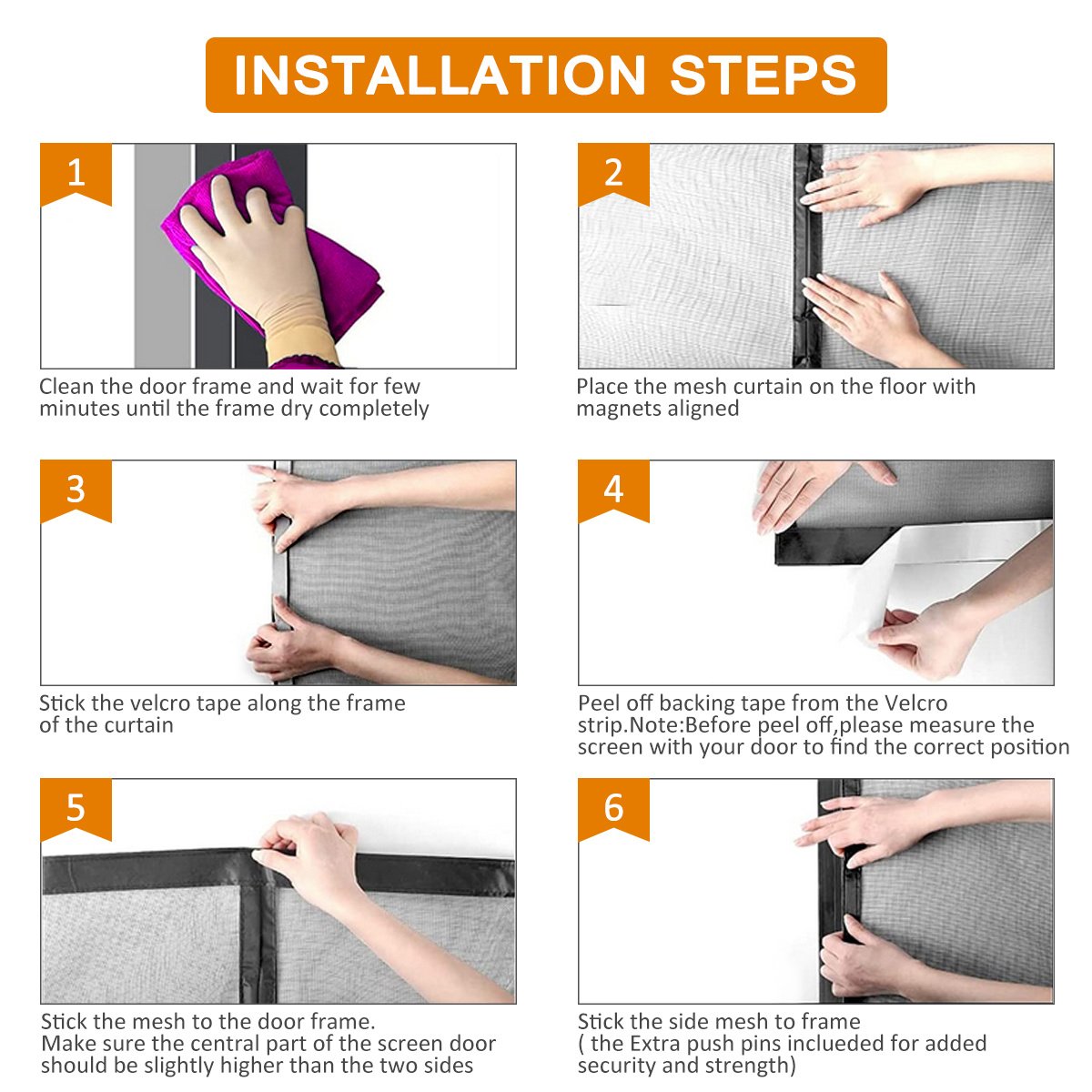 INSTALLATION STEPS

1

Clean the door frame and wait for few minutes until the frame dry completely

2

Place the mesh curtain on the floor with magnets aligned

3

Stick the velcro tape along the frame of the curtain

4

Peel off backing tape from the Velcro strip.Note:Before peel off,please measure the screen with your door to find the correct position

5

Stick the mesh to the door frame.
Make sure the central part of the screen door should be slightly higher than the two sides

6

Stick the side mesh to frame
( the Extra push pins inclueded for added security and strength)